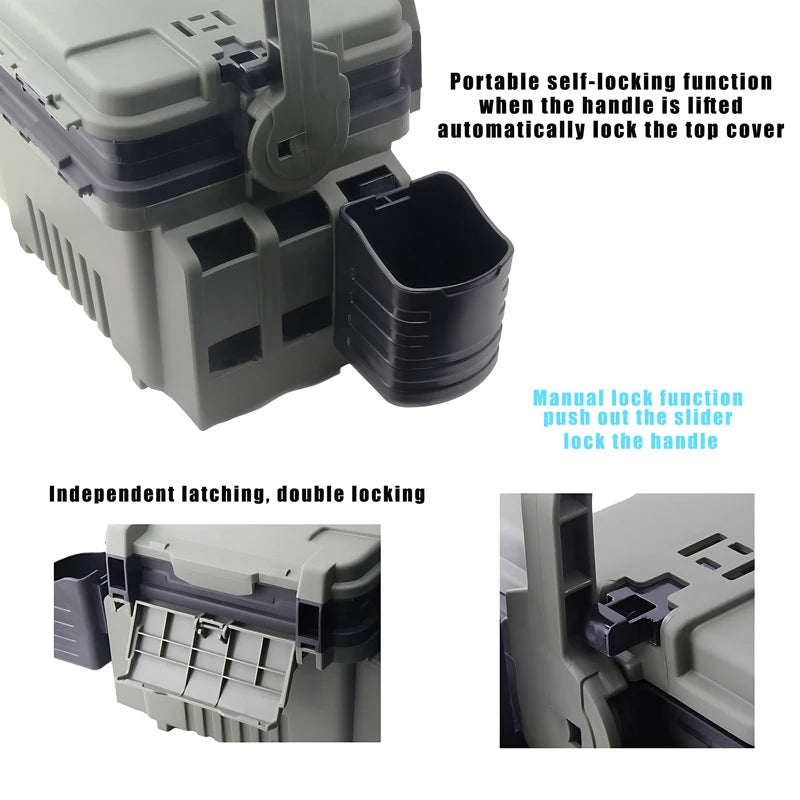 Portable self-locking function when the handle is lifted automatically lock the top cover

Manual lock function push out the slider lock the handle

Independent latching, double locking